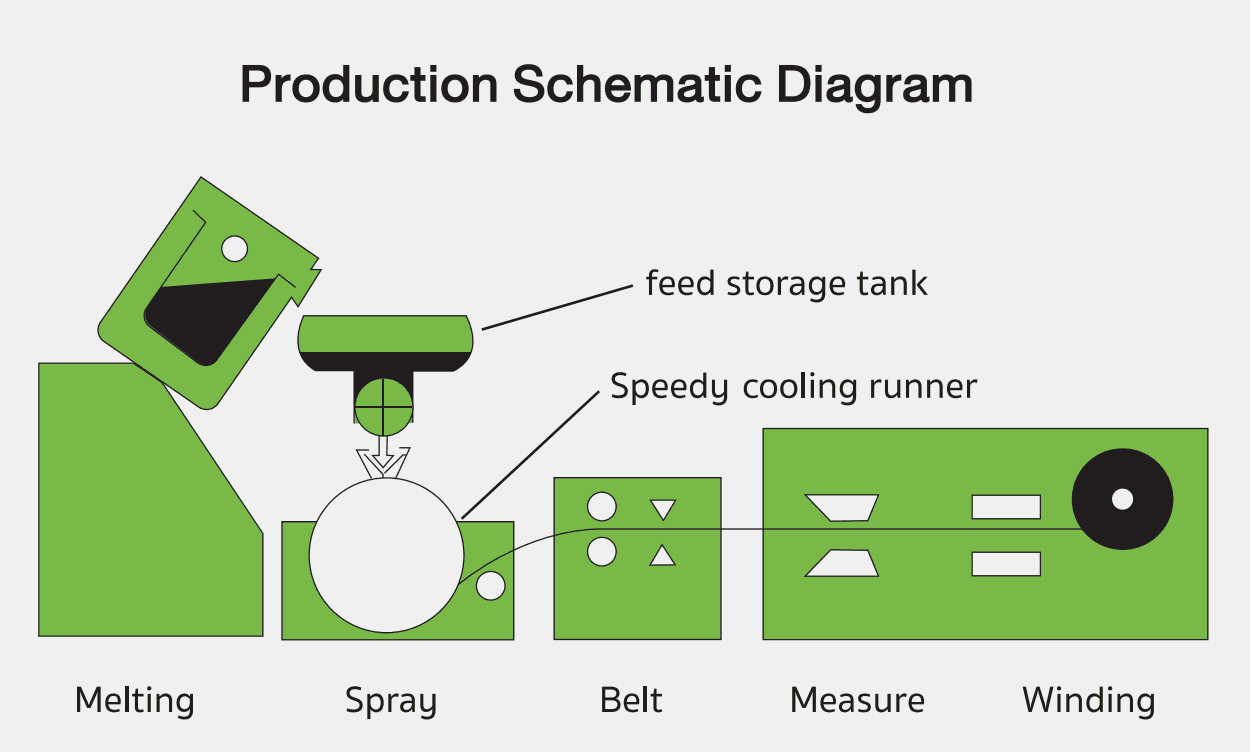 Production Schematic Diagram

feed storage tank

Speedy cooling runner

Melting

Spray

Belt

Measure

Winding